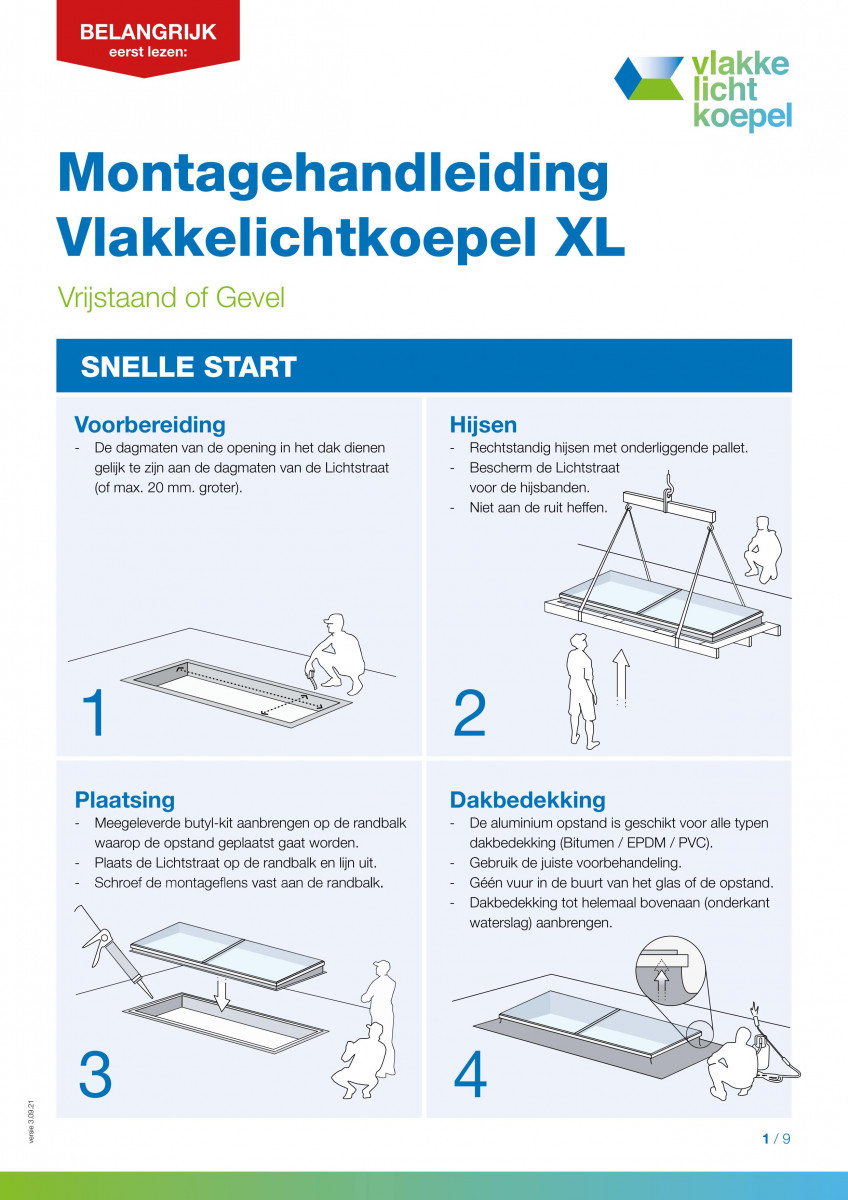 BELANGRIJK
eerst lezen:

vlakke
licht
koepel

Montagehandleiding
Vlakkelichtkoepel XL

Vrijstaand of Gevel

SNELLE START

Voorbereiding
- De dagmaten van de opening in het dak dienen gelijk te zijn aan de dagmaten van de Lichtstraat (of max. 20 mm. groter).

1

Hijsen
- Rechtstandig hijsen met onderliggende pallet.
- Bescherm de Lichtstraat voor de hijsbanden.
- Niet aan de ruit heffen.

2

Plaatsing
- Meegeleverde butyl-kit aanbrengen op de randbalk waarop de opstand geplaatst gaat worden.
- Plaats de Lichtstraat op de randbalk en lijn uit.
- Schroef de montageflens vast aan de randbalk.

3

Dakbedekking
- De aluminium opstand is geschikt voor alle typen dakbedekking (Bitumen / EPDM / PVC).
- Gebruik de juiste voorbehandeling.
- Géén vuur in de buurt van het glas of de opstand.
- Dakbedekking tot helemaal bovenaan (onderkant waterslag) aanbrengen.

4

versie 3.09.21

1 / 9