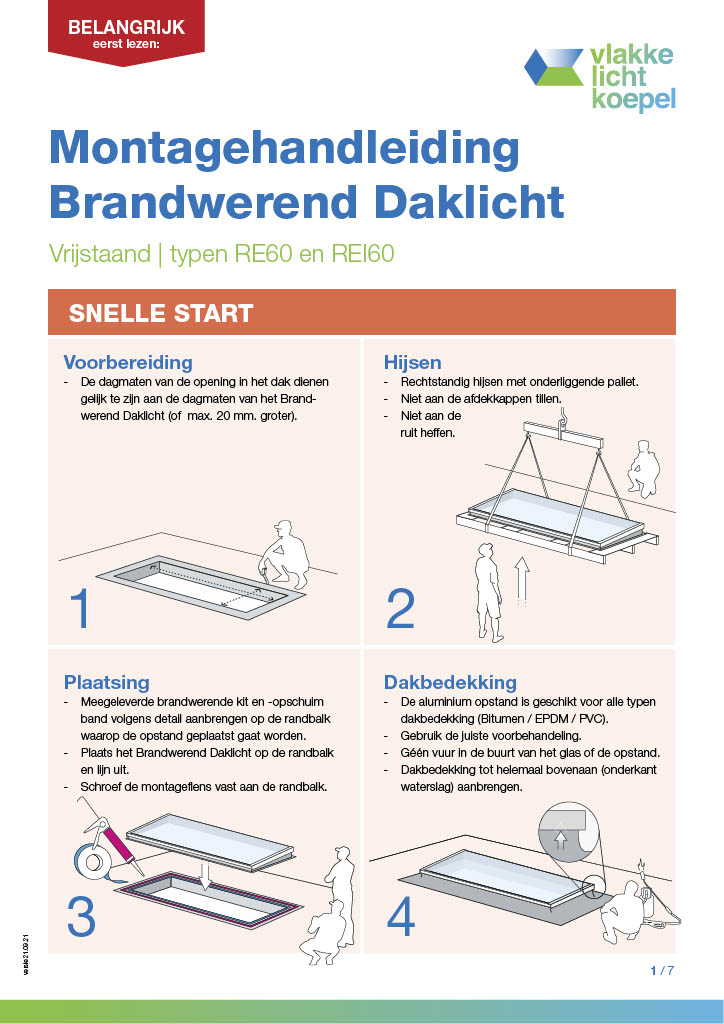 BELANGRIJK
eerst lezen:

vlakke licht koepel

Montagehandleiding
Brandwerend Daklicht

Vrijstaand | typen RE60 en REI60

SNELLE START

Voorbereiding
- De dagmaten van de opening in het dak dienen gelijk te zijn aan de dagmaten van het Brandwerend Daklicht (of max. 20 mm. groter).

1

Hijsen
- Rechtstandig hijsen met onderliggende pallet.
- Niet aan de afdekkappen tillen.
- Niet aan de ruit heffen.

2

Plaatsing
- Meegeleverde brandwerende kit en -opschuim band volgens detail aanbrengen op de randbalk waarop de opstand geplaatst gaat worden.
- Plaats het Brandwerend Daklicht op de randbalk en lijn uit.
- Schroef de montageflens vast aan de randbalk.

3

Dakbedekking
- De aluminium opstand is geschikt voor alle typen dakbedekking (Bitumen / EPDM / PVC).
- Gebruik de juiste voorbehandeling.
- Géén vuur in de buurt van het glas of de opstand.
- Dakbedekking tot helemaal bovenaan (onderkant waterslag) aanbrengen.

4

versie 21.09.21

1 / 7