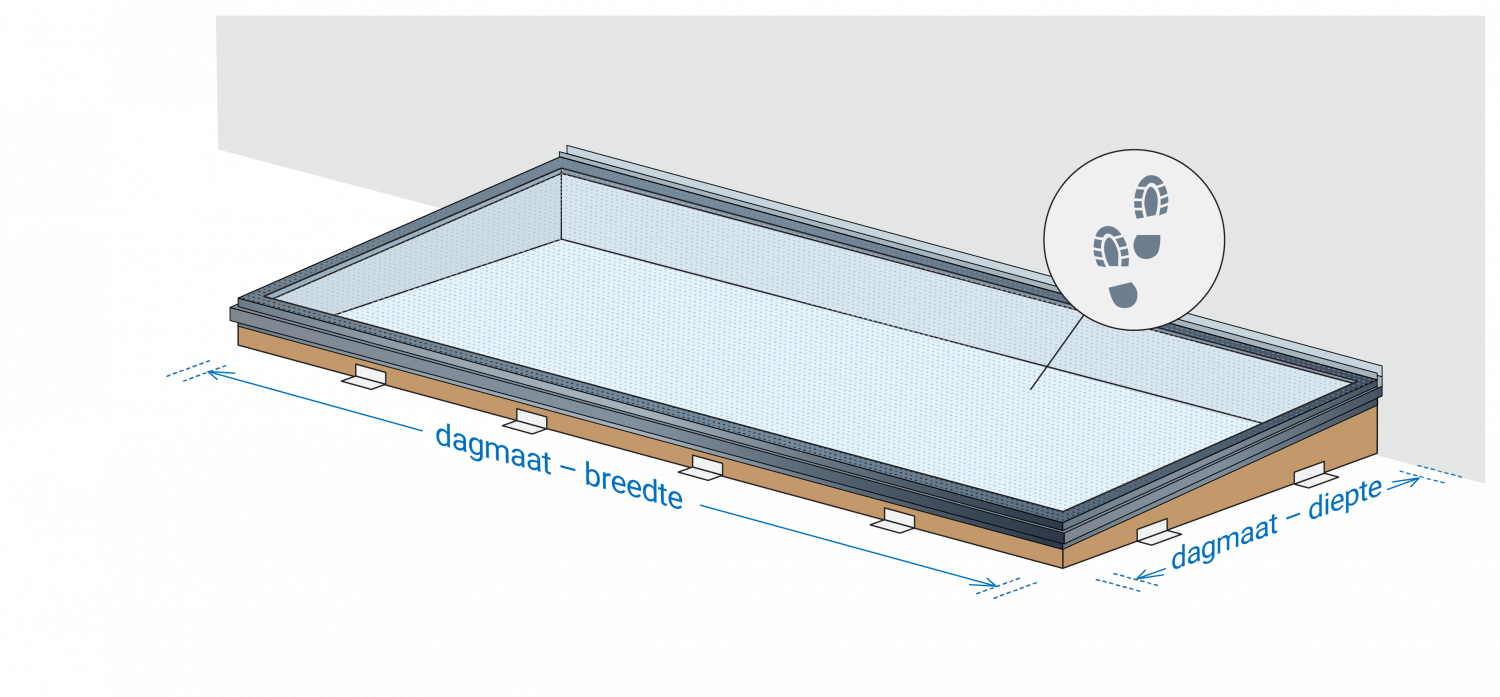 dagmaat – breedte

dagmaat – diepte